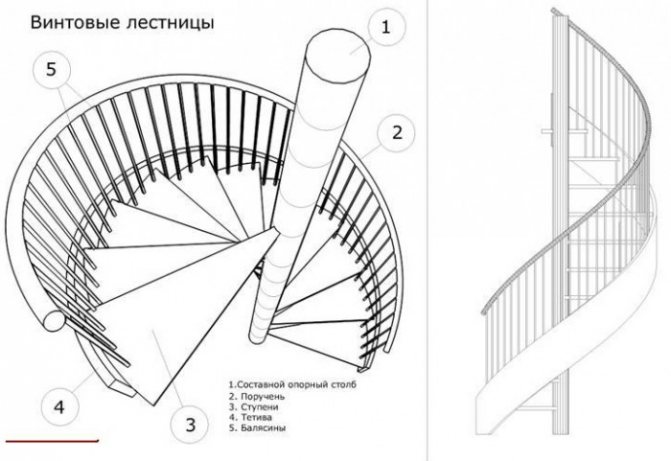 Винтовые лестницы

1

5

2

4

3

1.Составной опорный столб
2. Поручень
3. Ступени
4. Тетива
5. Балясины