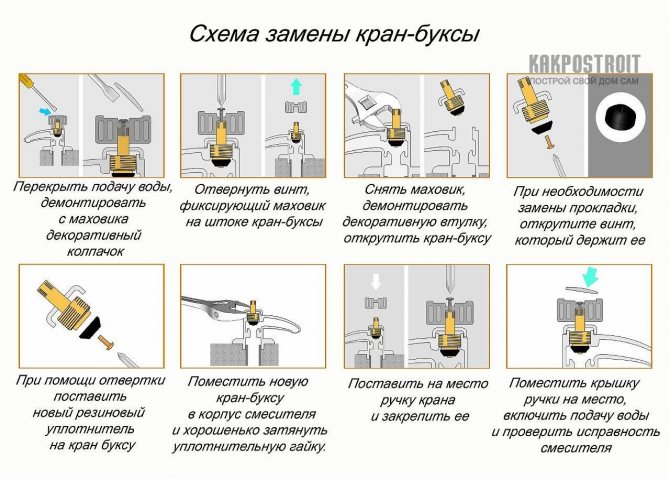 Схема замены кран-буксы

KAKPOSTROIT
ПОСТРОЙ СВОЙ ДОМ САМ

Перекрыть подачу воды, демонтировать с маховика декоративный колпачок

Отвернуть винт, фиксирующий маховик на штоке кран-буксы

Снять маховик, демонтировать декоративную втулку, открутить кран-буксу

При необходимости замены прокладки, открутите винт, который держит ее

При помощи отвертки поставить новый резиновый уплотнитель на кран буксу

Поместить новую кран-буксу в корпус смесителя и хорошенько затянуть уплотнительную гайку.

Поставить на место ручку крана и закрепить ее

Поместить крышку ручки на место, включить подачу воды и проверить исправность смесителя