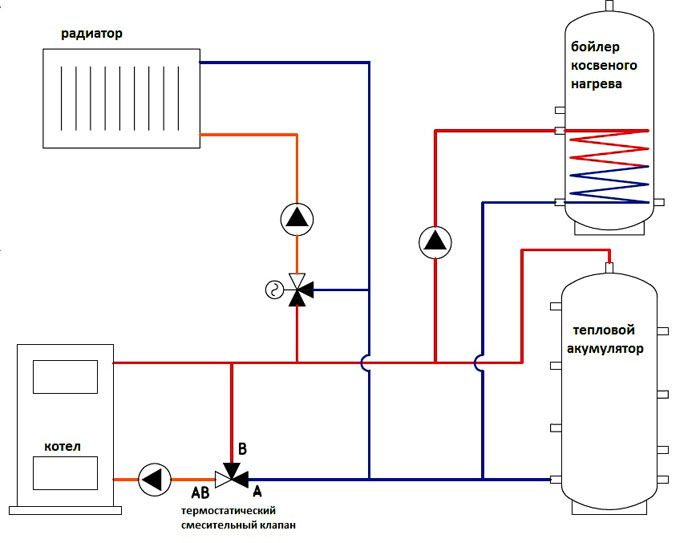 радиатор

бойлер косвеного нагрева

тепловой акумулятор

котел

B

AB

A

термостатический смесительный клапан