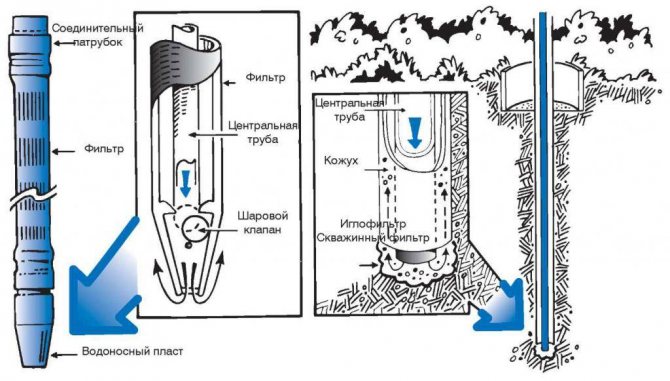 Соединительный патрубок

Фильтр

Водоносный пласт

Фильтр

Центральная труба

Шаровой клапан

Центральная труба

Кожух

Иглофильтр Скважинный фильтр