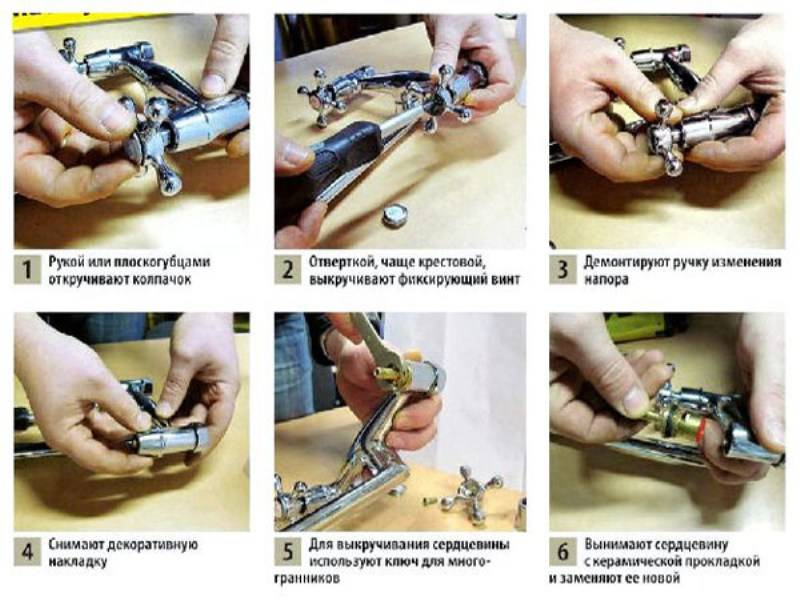 1 Рукой или плоскогубцами откручивают колпачок

2 Отверткой, чаще крестовой, выкручивают фиксирующий винт

3 Демонтируют ручку изменения напора

4 Снимают декоративную накладку

5 Для выкручивания сердцевины используют ключ для многогранников

6 Вынимают сердцевину с керамической прокладкой и заменяют ее новой