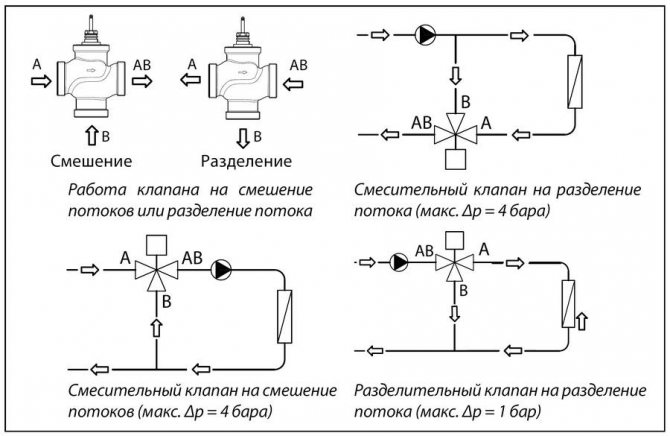 A

AB

B

Смешение

A

AB

B

Разделение

Работа клапана на смешение потоков или разделение потока

B

AB

A

Смесительный клапан на разделение потока (макс. $\Delta p = 4$ бара)

A

AB

B

Смесительный клапан на смешение потоков (макс. $\Delta p = 4$ бара)

AB

A

B

Разделительный клапан на разделение потока (макс. $\Delta p = 1$ бар)