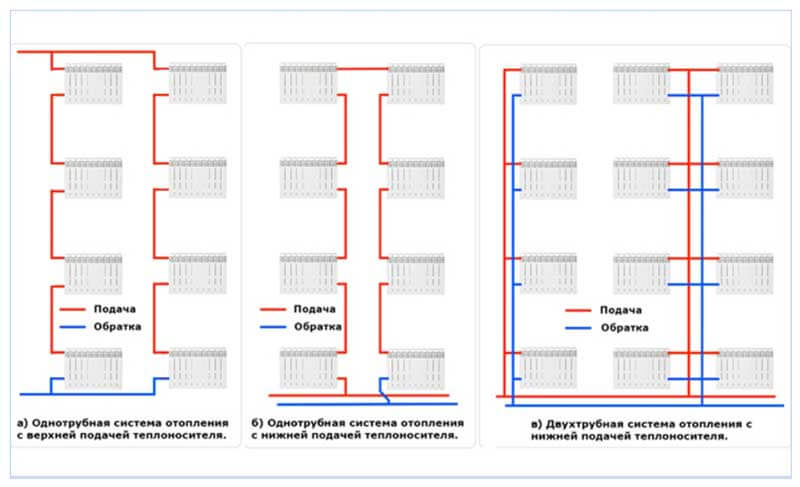 Подача
Обратка

а) Однотрубная система отопления с верхней подачей теплоносителя.

Подача
Обратка

б) Однотрубная система отопления с нижней подачей теплоносителя.

Подача
Обратка

в) Двухтрубная система отопления с нижней подачей теплоносителя.