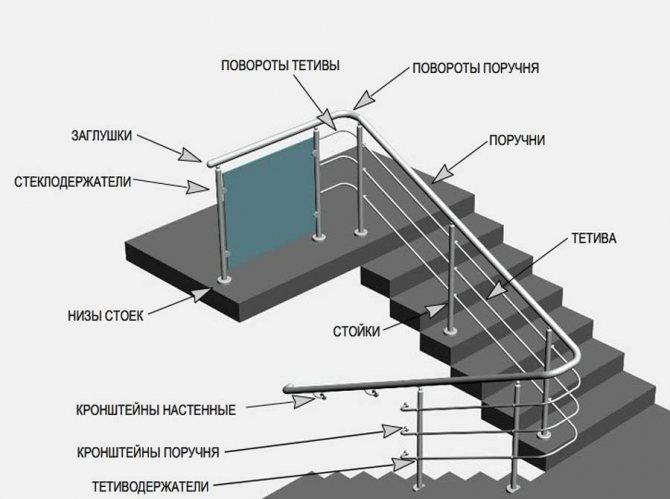 ПОВОРОТЫ ТЕТИВЫ
ПОВОРОТЫ ПОРУЧНЯ
ЗАГЛУШКИ
ПОРУЧНИ
СТЕКЛОДЕРЖАТЕЛИ
ТЕТИВА
НИЗЫ СТОЕК
СТОЙКИ
КРОНШТЕЙНЫ НАСТЕННЫЕ
КРОНШТЕЙНЫ ПОРУЧНЯ
ТЕТИВОДЕРЖАТЕЛИ