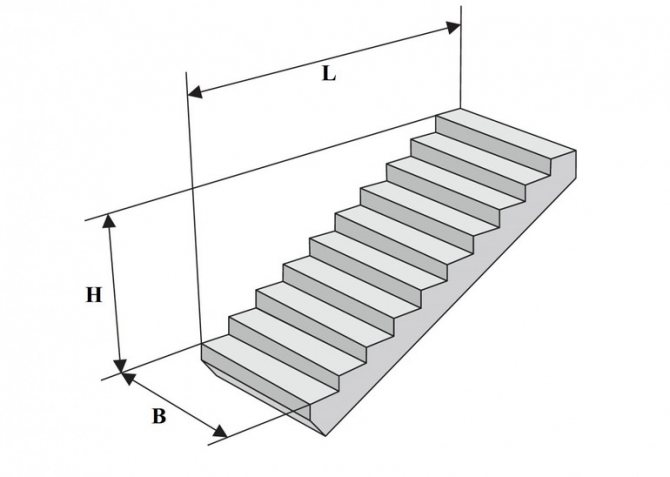 L

H

B