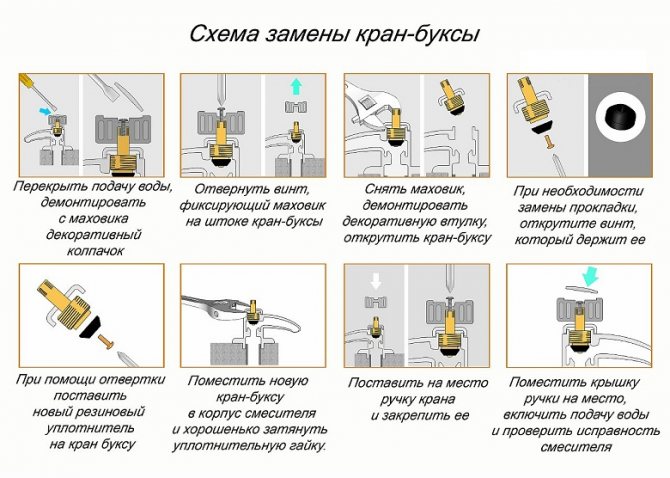 Схема замены кран-буксы

Перекрыть подачу воды, демонтировать с маховика декоративный колпачок

Отвернуть винт, фиксирующий маховик на штоке кран-буксы

Снять маховик, демонтировать декоративную втулку, открутить кран-буксу

При необходимости замены прокладки, открутите винт, который держит ее

При помощи отвертки поставить новый резиновый уплотнитель на кран буксу

Поместить новую кран-буксу в корпус смесителя и хорошенько затянуть уплотнительную гайку.

Поставить на место ручку крана и закрепить ее

Поместить крышку ручки на место, включить подачу воды и проверить исправность смесителя