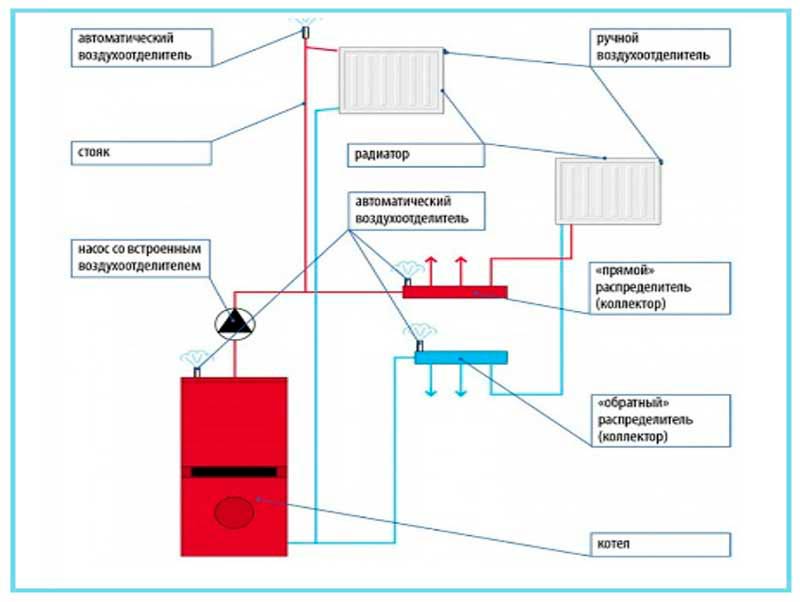 автоматический воздухоотделитель

ручной воздухоотделитель

стояк

радиатор

автоматический воздухоотделитель

насос со встроенным воздухоотделителем

«прямой» распределитель (коллектор)

«обратный» распределитель (коллектор)

котел