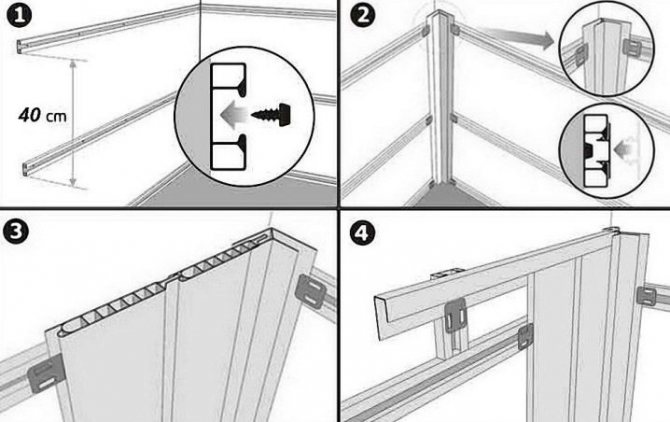 1
40 cm
2
3
4