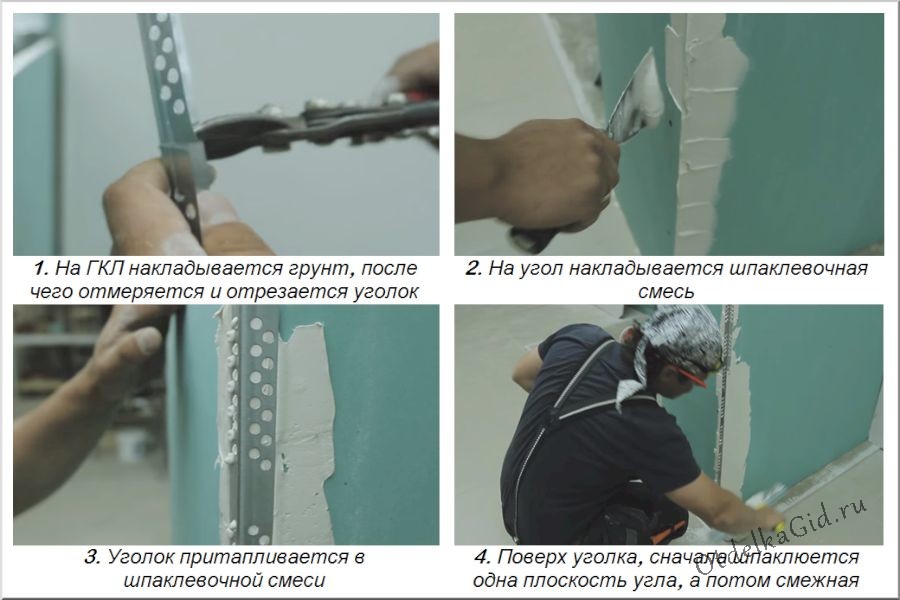 1. На ГКЛ накладывается грунт, после чего отмеряется и отрезается уголок

2. На угол накладывается шпаклевочная смесь

3. Уголок притапливается в шпаклевочной смеси

4. Поверх уголка, сначала шпаклюется одна плоскость угла, а потом смежная

OtdelkaGid.ru