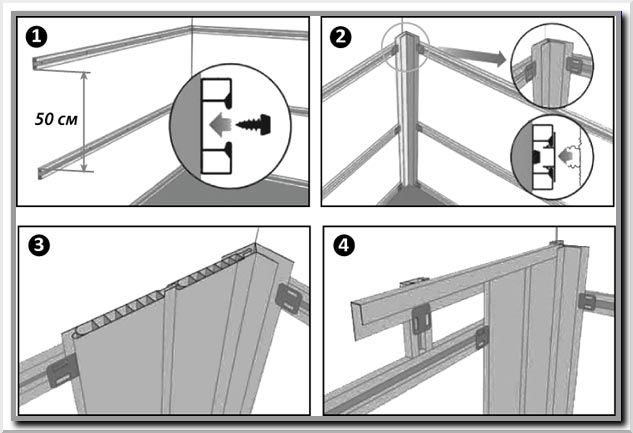 1

50 см

2

3

4