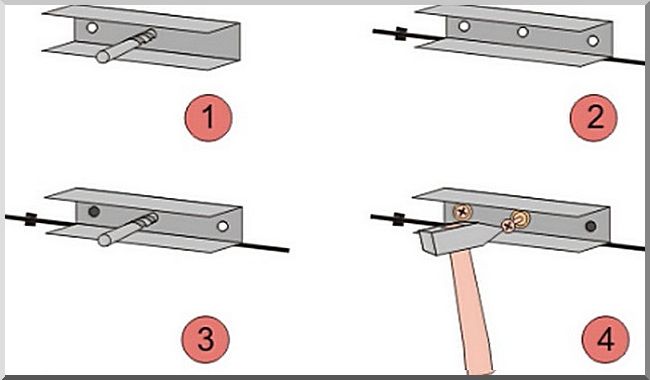 1

2

3

4