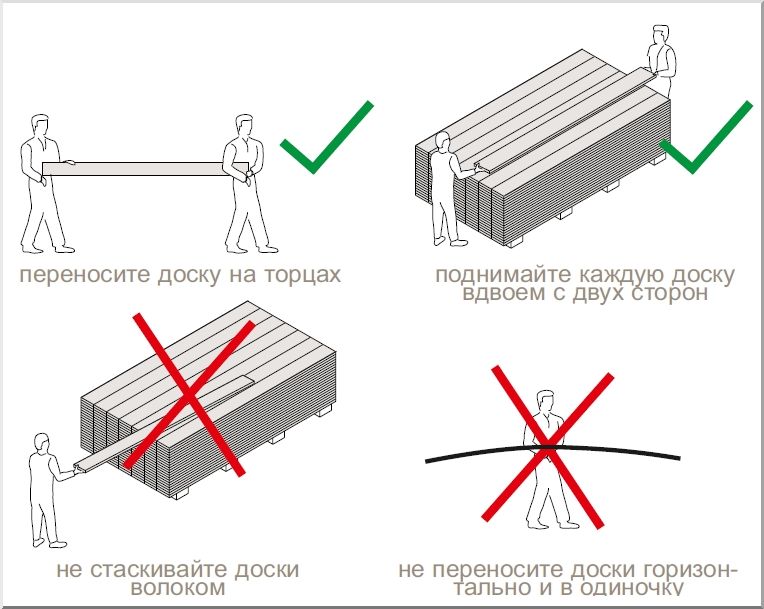 переносите доску на торцах

поднимайте каждую доску вдвоем с двух сторон

не стаскивайте доски волоком

не переносите доски горизонтально и в одиночку