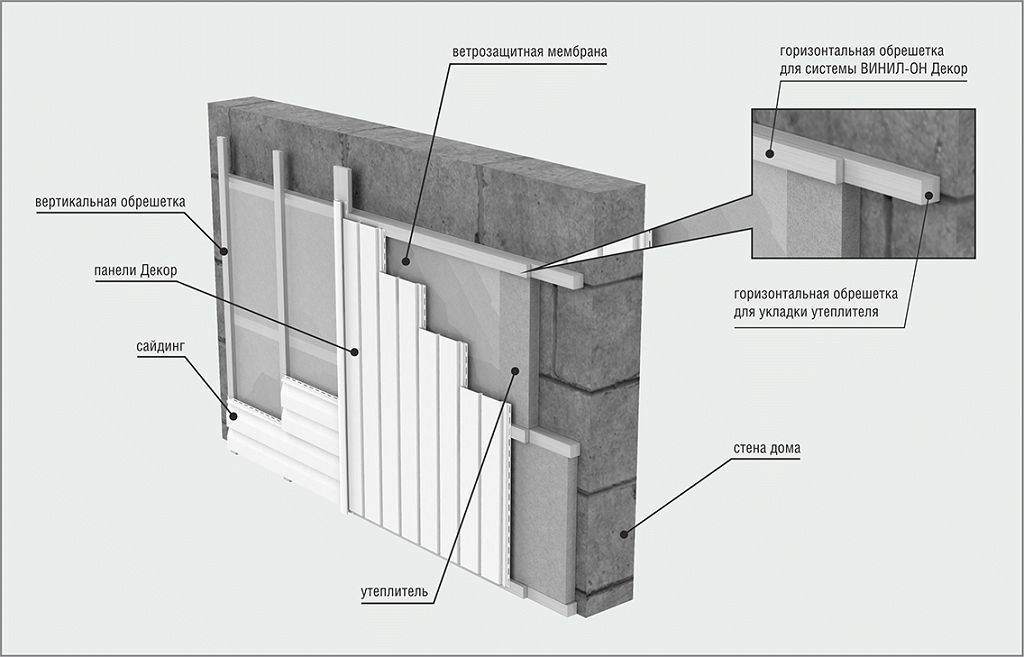 ветрозащитная мембрана

горизонтальная обрешетка для системы ВИНИЛ-ОН Декор

вертикальная обрешетка

панели Декор

сайдинг

горизонтальная обрешетка для укладки утеплителя

стена дома

утеплитель