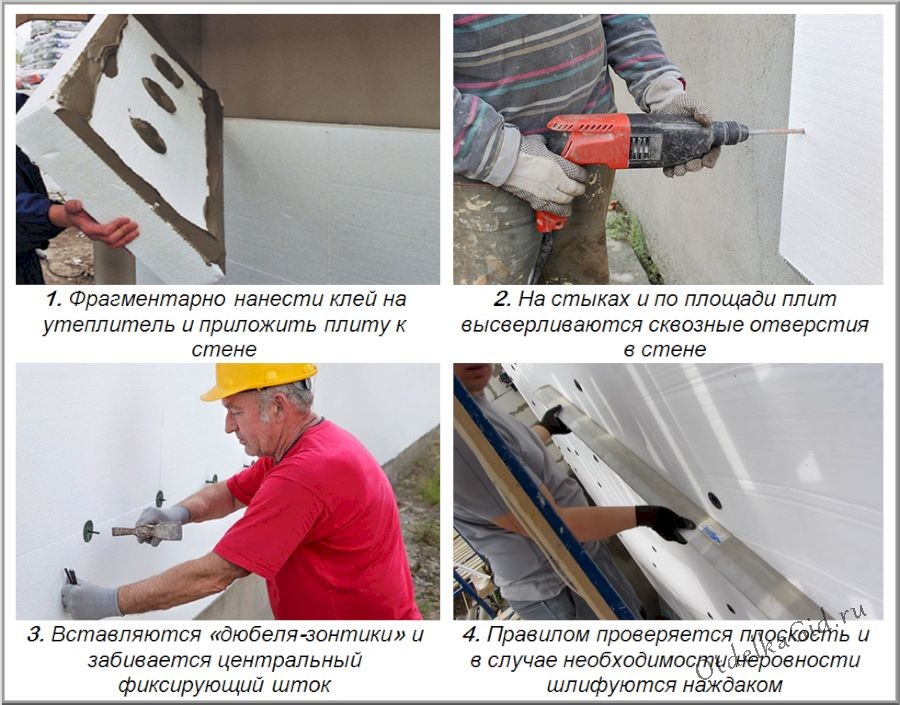 1. Фрагментарно нанести клей на утеплитель и приложить плиту к стене

2. На стыках и по площади плит высверливаются сквозные отверстия в стене

3. Вставляются «дюбеля-зонтики» и забивается центральный фиксирующий шток

4. Правилом проверяется плоскость и в случае необходимости неровности шлифуются наждаком

OtdelkaGid.ru