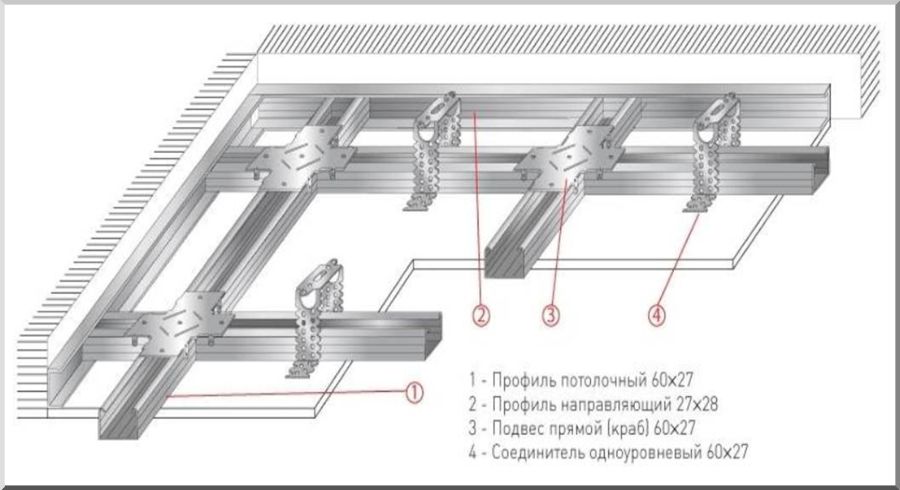 2
3
4
1

1 - Профиль потолочный 60×27
2 - Профиль направляющий 27×28
3 - Подвес прямой (краб) 60×27
4 - Соединитель одноуровневый 60×27