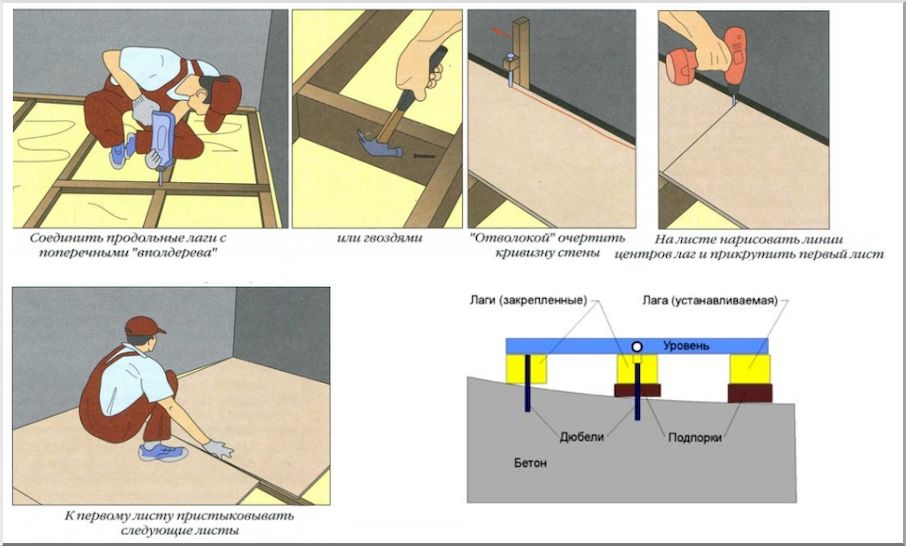 Соединить продольные лаги с поперечными "вполдерева"

или гвоздями

"Отволокой" очертить кривизну стены

На листе нарисовать линии центров лаг и прикрутить первый лист

К первому листу пристыковывать следующие листы

Лаги (закрепленные)

Лага (устанавливаемая)

Уровень

Дюбели

Подпорки

Бетон