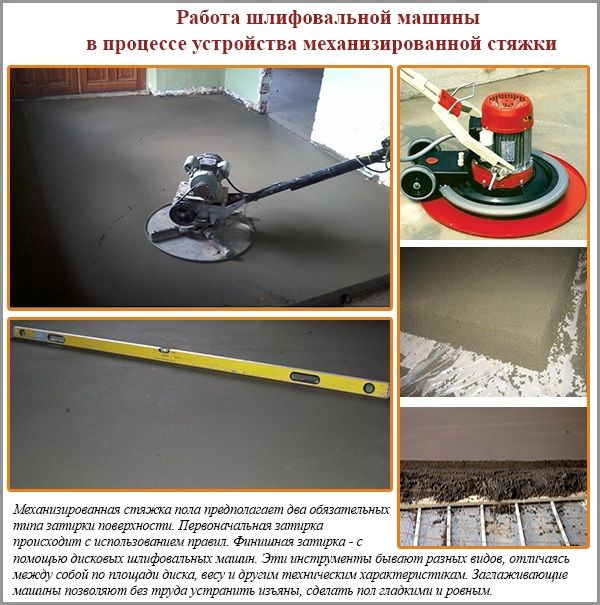 Работа шлифовальной машины в процессе устройства механизированной стяжки

Механизированная стяжка пола предполагает два обязательных типа затирки поверхности. Первоначальная затирка происходит с использованием правил. Финишная затирка - с помощью дисковых шлифовальных машин. Эти инструменты бывают разных видов, отличаясь между собой по площади диска, весу и другим техническим характеристикам. Заглаживающие машины позволяют без труда устранить изъяны, сделать пол гладкими и ровным.