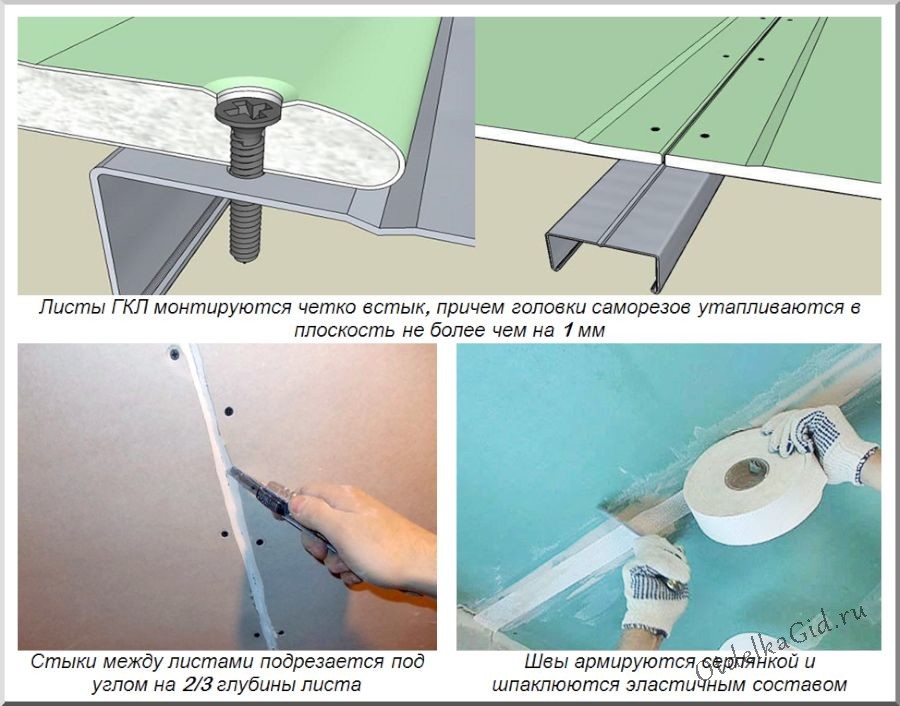 Листы ГКЛ монтируются четко встык, причем головки саморезов утапливаются в плоскость не более чем на 1 мм

Стыки между листами подрезается под углом на 2/3 глубины листа

Швы армируются серпянкой и шпаклюются эластичным составом

OtdelkaGid.ru