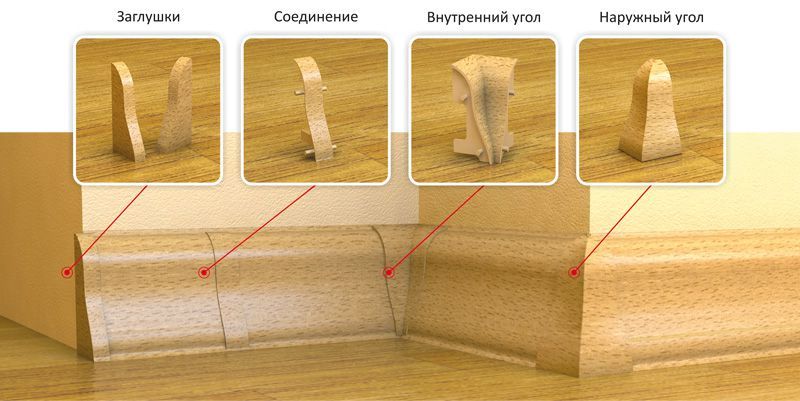 Заглушки

Соединение

Внутренний угол

Наружный угол