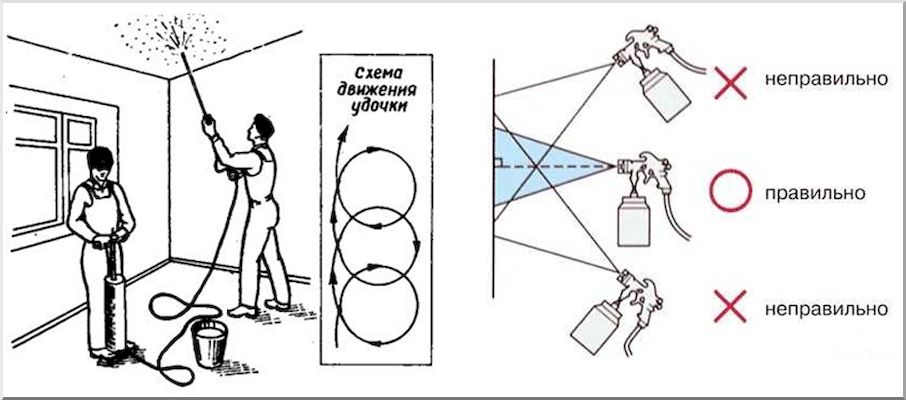 Схема движения удочки

неправильно

правильно

неправильно