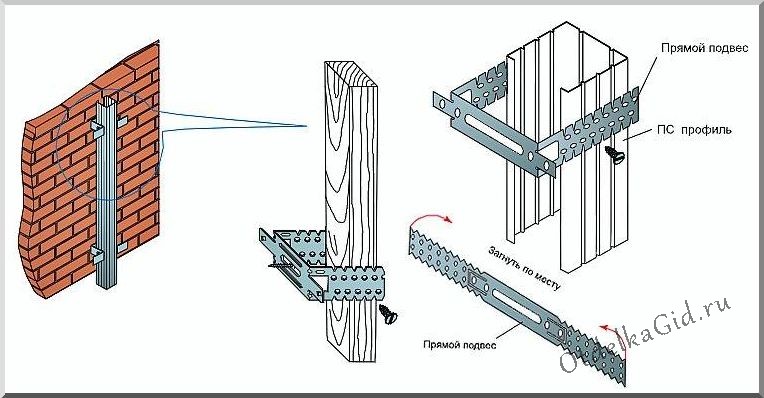 Прямой подвес
ПС профиль
Загнуть по месту
Прямой подвес
OtdelkaGid.ru