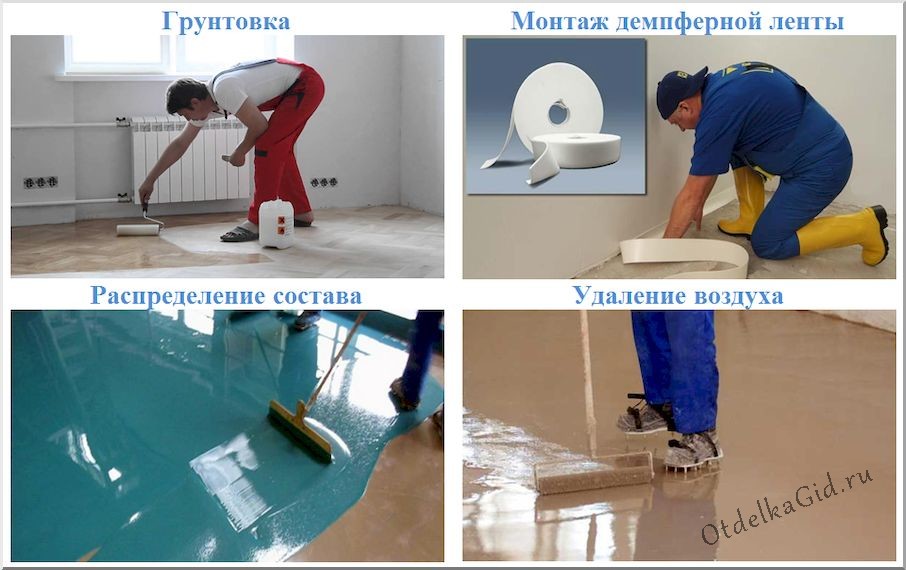 Грунтовка

Монтаж демпферной ленты

Распределение состава

Удаление воздуха

OtdelkaGid.ru