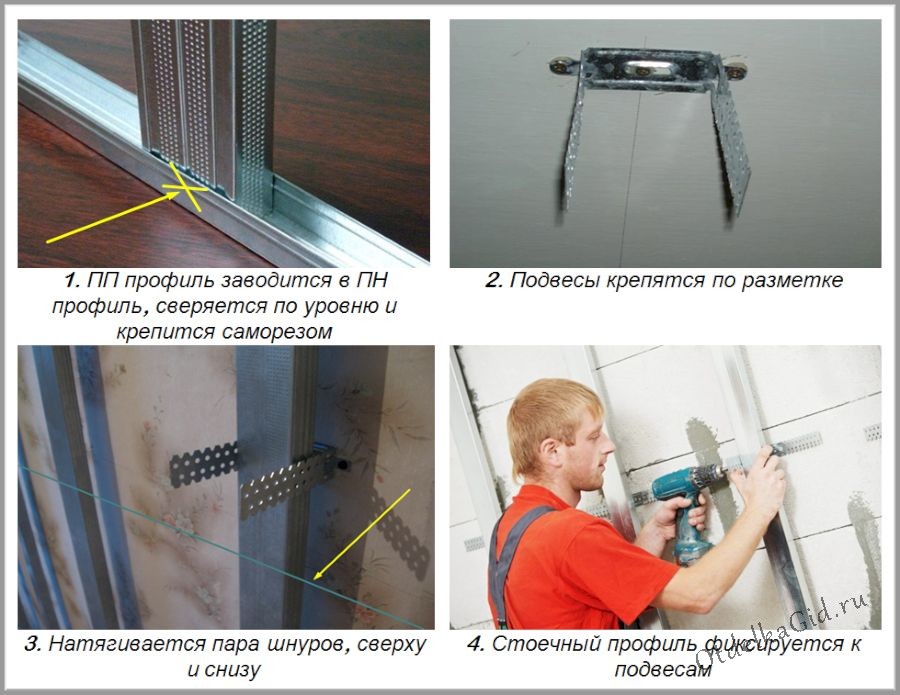 1. ПП профиль заводится в ПН профиль, сверяется по уровню и крепится саморезом

2. Подвесы крепятся по разметке

3. Натягивается пара шнуров, сверху и снизу

4. Стоечный профиль фиксируется к подвесам

OtdelkaGid.ru