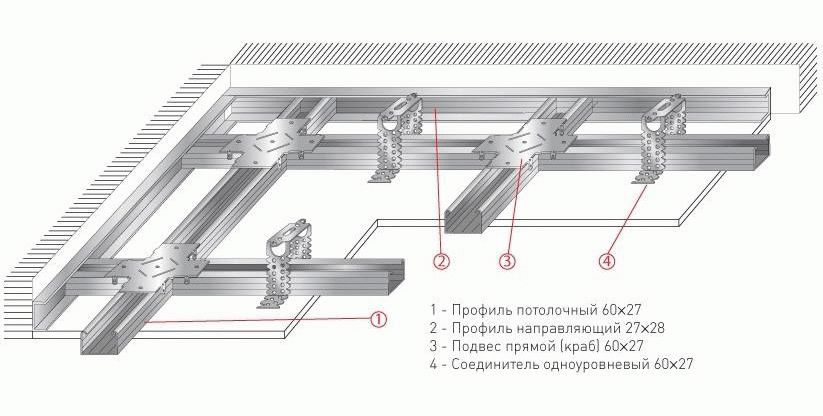 2

3

4

1

1 - Профиль потолочный 60×27
2 - Профиль направляющий 27×28
3 - Подвес прямой (краб) 60×27
4 - Соединитель одноуровневый 60×27