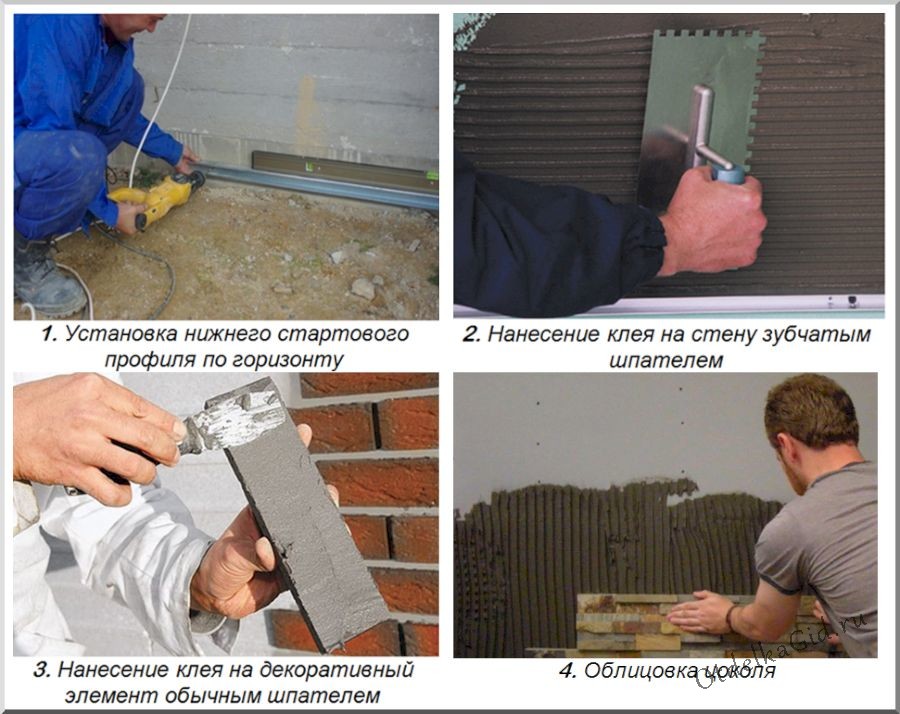 1. Установка нижнего стартового профиля по горизонту

2. Нанесение клея на стену зубчатым шпателем

3. Нанесение клея на декоративный элемент обычным шпателем

4. Облицовка цоколя

OtdelkaGid.ru