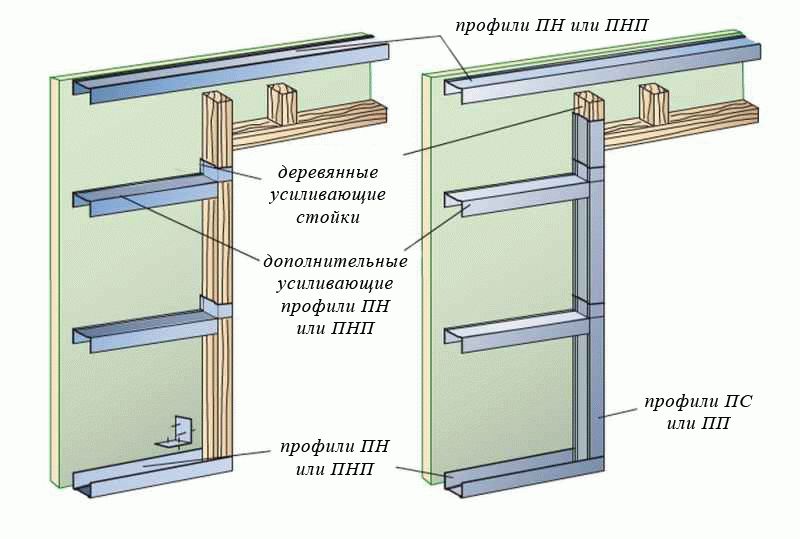 профили ПН или ПНП

деревянные усиливающие стойки

дополнительные усиливающие профили ПН или ПНП

профили ПС или ПП

профили ПН или ПНП