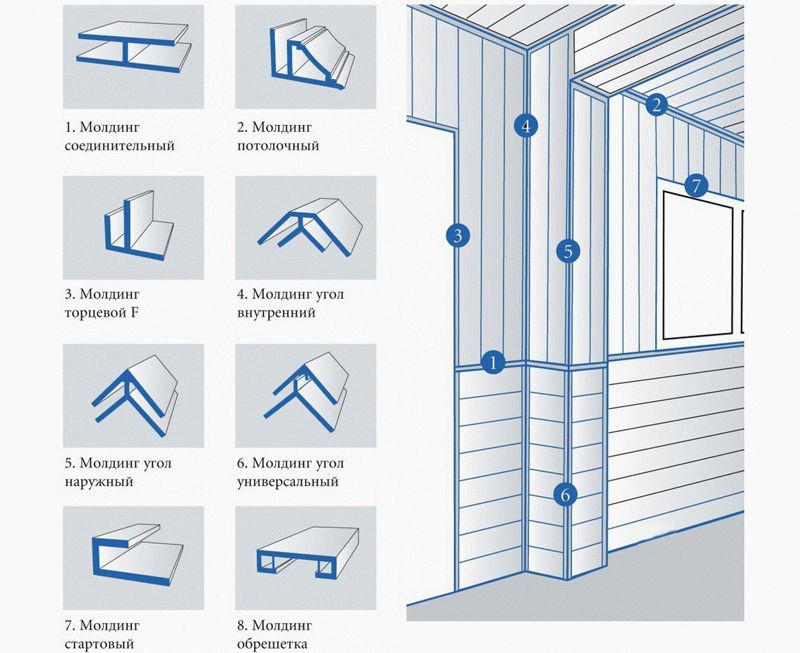 1. Молдинг соединительный

2. Молдинг потолочный

3. Молдинг торцевой F

4. Молдинг угол внутренний

5. Молдинг угол наружный

6. Молдинг угол универсальный

7. Молдинг стартовый

8. Молдинг обрешетка

4

2

7

3

5

1

6