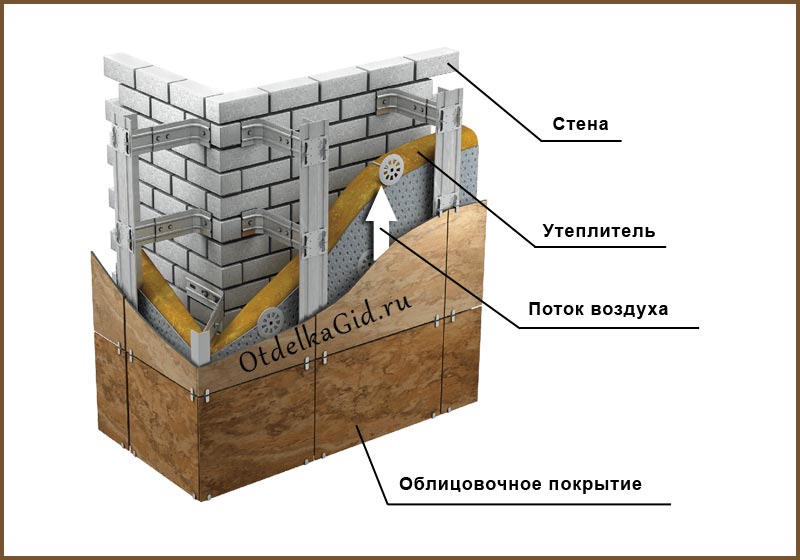 Стена

Утеплитель

Поток воздуха

OtdelkaGid.ru

Облицовочное покрытие