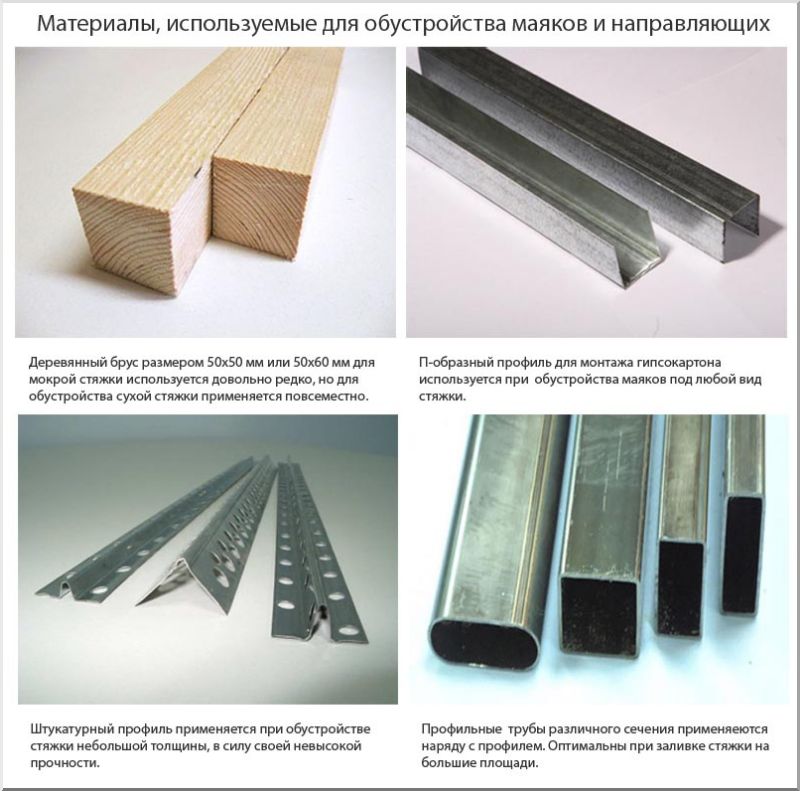 Материалы, используемые для обустройства маяков и направляющих

Деревянный брус размером 50х50 мм или 50х60 мм для мокрой стяжки используется довольно редко, но для обустройства сухой стяжки применяется повсеместно.

П-образный профиль для монтажа гипсокартона используется при обустройства маяков под любой вид стяжки.

Штукатурный профиль применяется при обустройстве стяжки небольшой толщины, в силу своей невысокой прочности.

Профильные трубы различного сечения применяеются наряду с профилем. Оптимальны при заливке стяжки на большие площади.