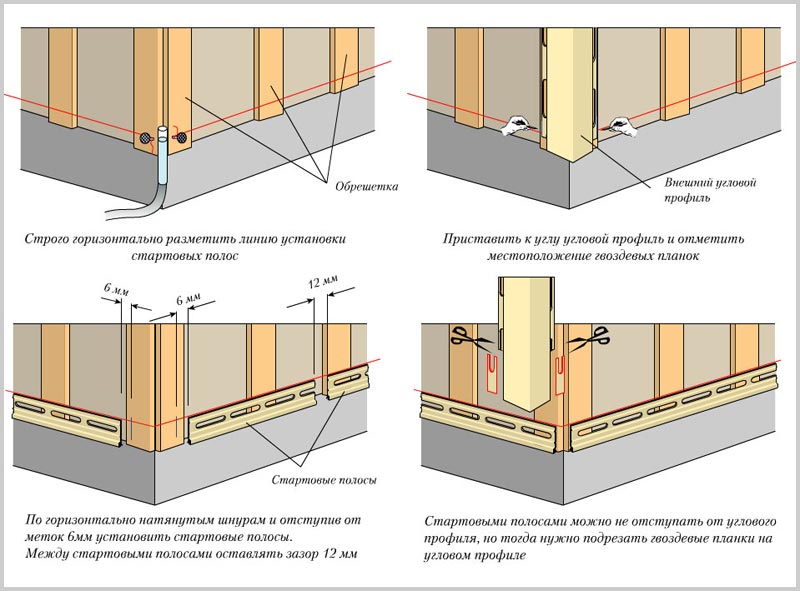 Обрешетка

Строго горизонтально разметить линию установки стартовых полос

Внешний угловой профиль

Приставить к углу угловой профиль и отметить местоположение гвоздевых планок

6 мм

6 мм

12 мм

Стартовые полосы

По горизонтально натянутым шнурам и отступив от меток 6мм установить стартовые полосы.
Между стартовыми полосами оставлять зазор 12 мм

Стартовыми полосами можно не отступать от углового профиля, но тогда нужно подрезать гвоздевые планки на угловом профиле