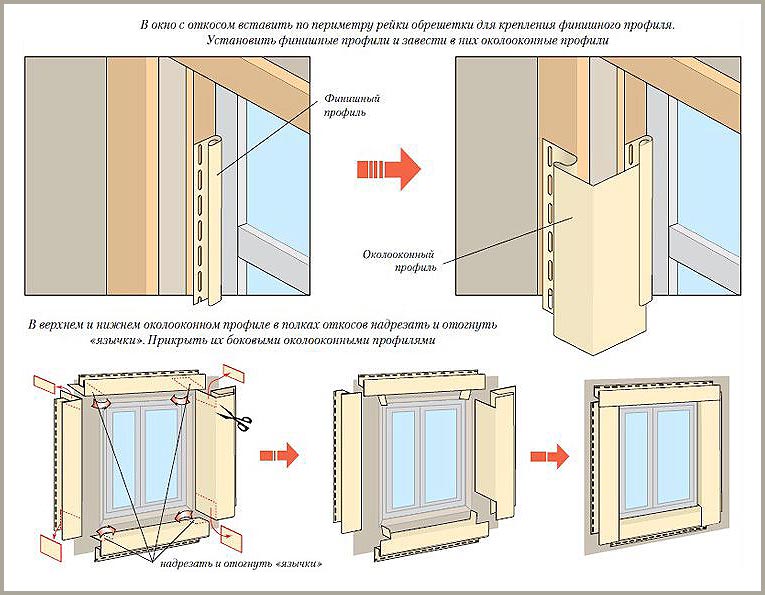 В окно с откосом вставить по периметру рейки обрешетки для крепления финишного профиля. Установить финишные профили и завести в них околооконные профили

Финишный профиль

Околооконный профиль

В верхнем и нижнем околооконном профиле в полках откосов надрезать и отогнуть «язычки». Прикрыть их боковыми околооконными профилями

надрезать и отогнуть «язычки»