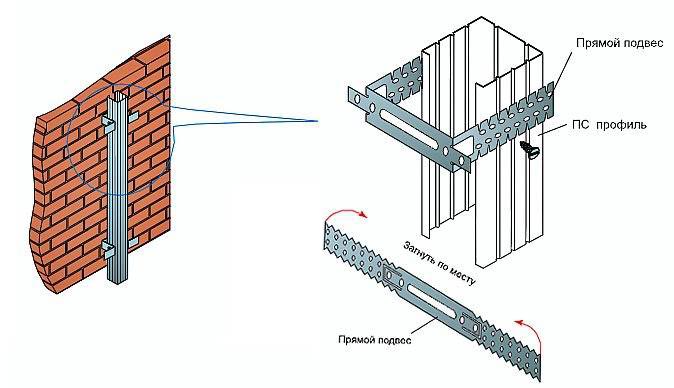 Прямой подвес

ПС профиль

Загнуть по месту

Прямой подвес