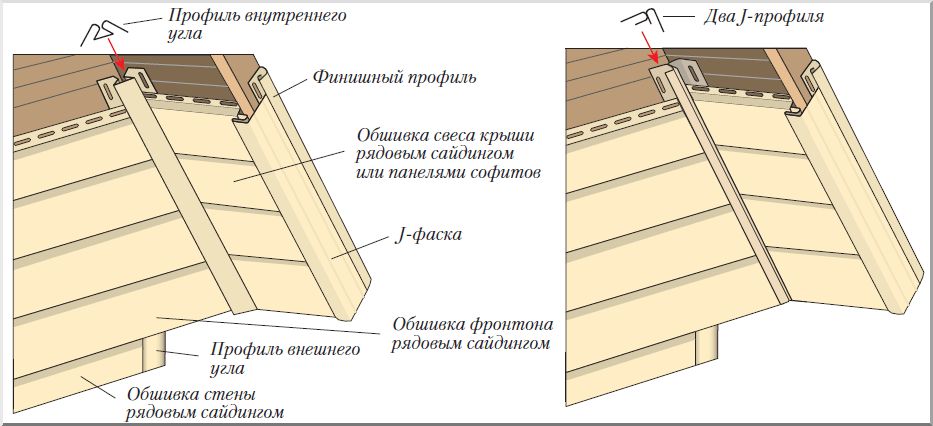 Профиль внутреннего угла

Финишный профиль

Обшивка свеса крыши рядовым сайдингом или панелями софитов

J-фаска

Обшивка фронтона рядовым сайдингом

Профиль внешнего угла

Обшивка стены рядовым сайдингом

Два J-профиля