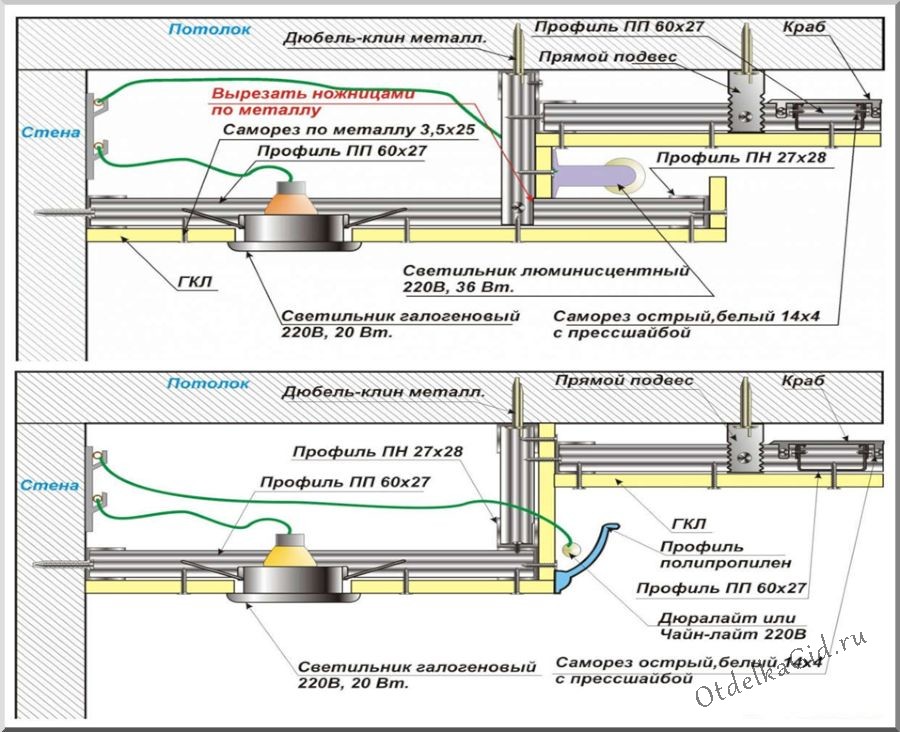 Потолок
Дюбель-клин металл.
Профиль ПП 60х27
Краб
Прямой подвес
Вырезать ножницами по металлу
Стена
Саморез по металлу 3,5х25
Профиль ПП 60х27
Профиль ПН 27х28
ГКЛ
Светильник люминисцентный 220В, 36 Вт.
Светильник галогеновый 220В, 20 Вт.
Саморез острый,белый 14х4 с прессшайбой

Потолок
Дюбель-клин металл.
Прямой подвес
Краб
Профиль ПН 27х28
Стена
Профиль ПП 60х27
ГКЛ
Профиль полипропилен
Профиль ПП 60х27
Дюралайт или Чайн-лайт 220В
Светильник галогеновый 220В, 20 Вт.
Саморез острый,белый 14х4 с прессшайбой
OtdelkaGid.ru