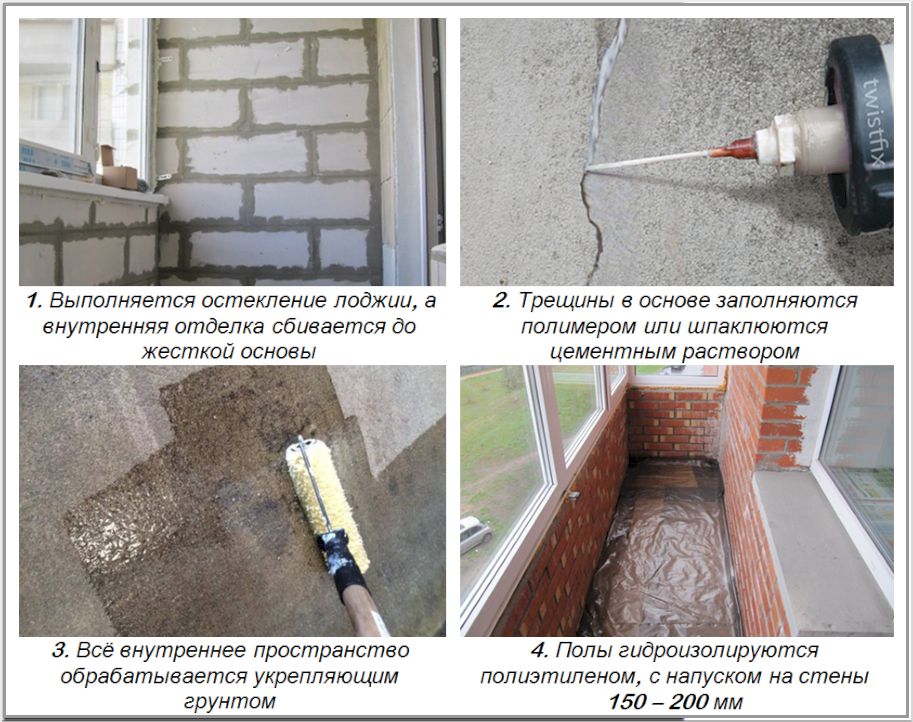 twistfix

1. Выполняется остекление лоджии, а внутренняя отделка сбивается до жесткой основы

2. Трещины в основе заполняются полимером или шпаклюются цементным раствором

3. Всё внутреннее пространство обрабатывается укрепляющим грунтом

4. Полы гидроизолируются полиэтиленом, с напуском на стены 150 – 200 мм