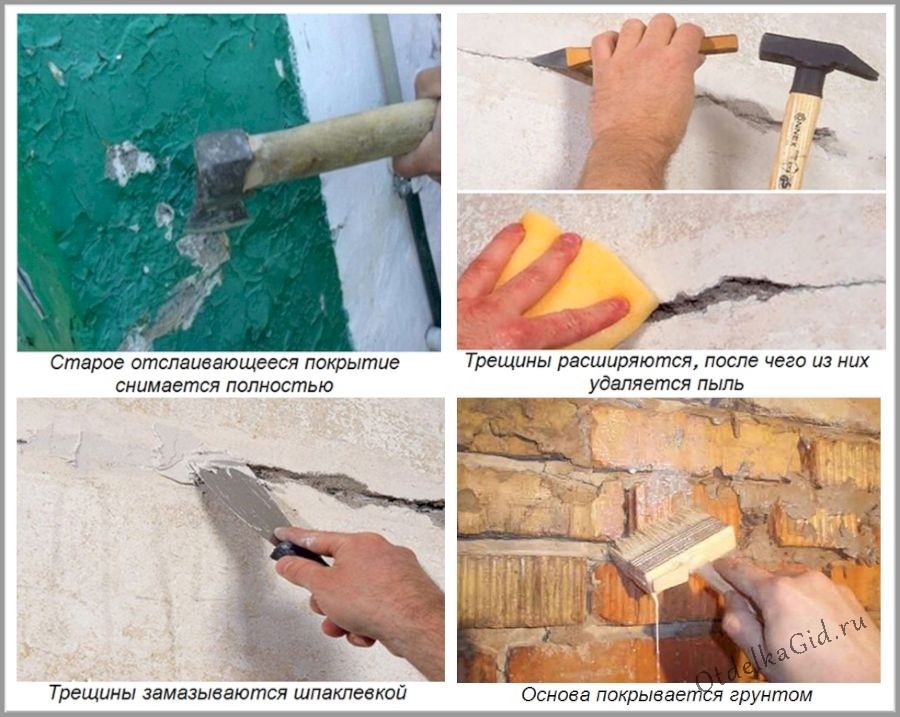 Старое отслаивающееся покрытие снимается полностью

Трещины расширяются, после чего из них удаляется пыль

Трещины замазываются шпаклевкой

Основа покрывается грунтом

OtdelkaGid.ru