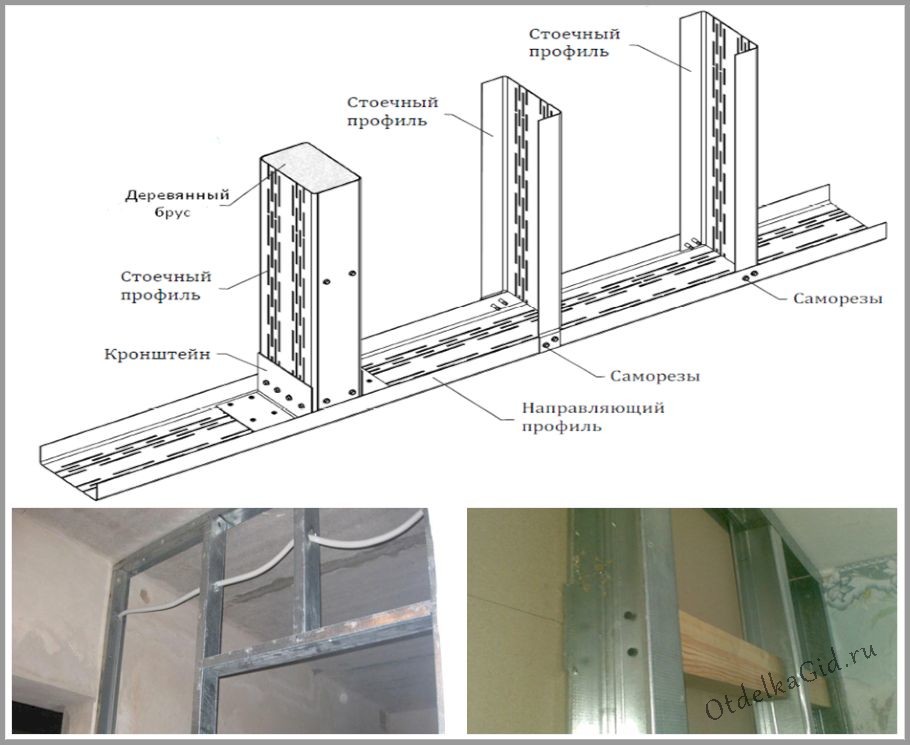 Стоечный профиль

Стоечный профиль

Деревянный брус

Стоечный профиль

Кронштейн

Саморезы

Саморезы

Направляющий профиль

OtdelkaGid.ru