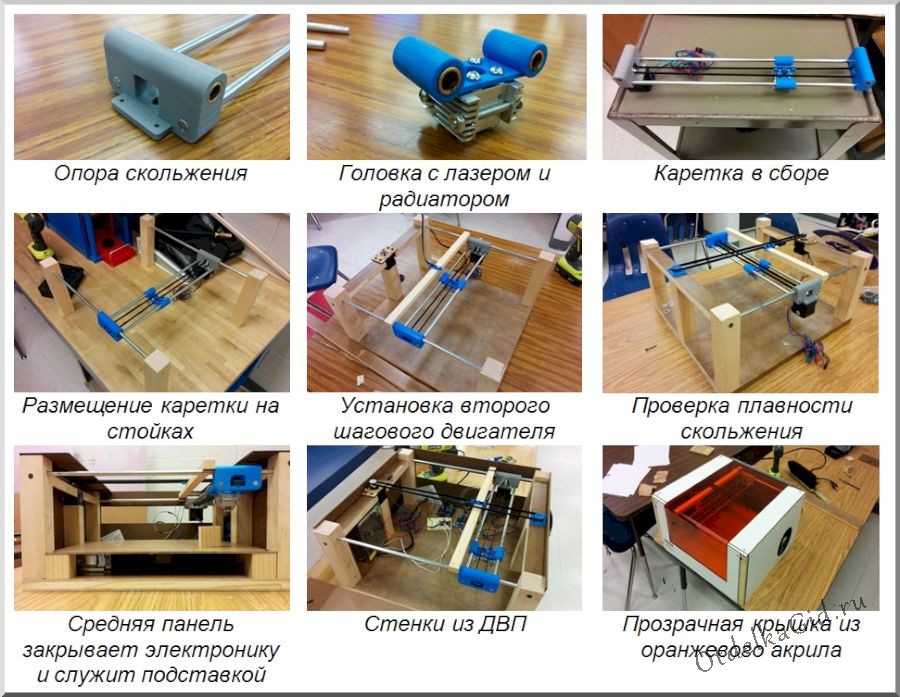 Опора скольжения

Головка с лазером и радиатором

Каретка в сборе

Размещение каретки на стойках

Установка второго шагового двигателя

Проверка плавности скольжения

Средняя панель закрывает электронику и служит подставкой

Стенки из ДВП

Прозрачная крышка из оранжевого акрила

OtdelkaGid.ru