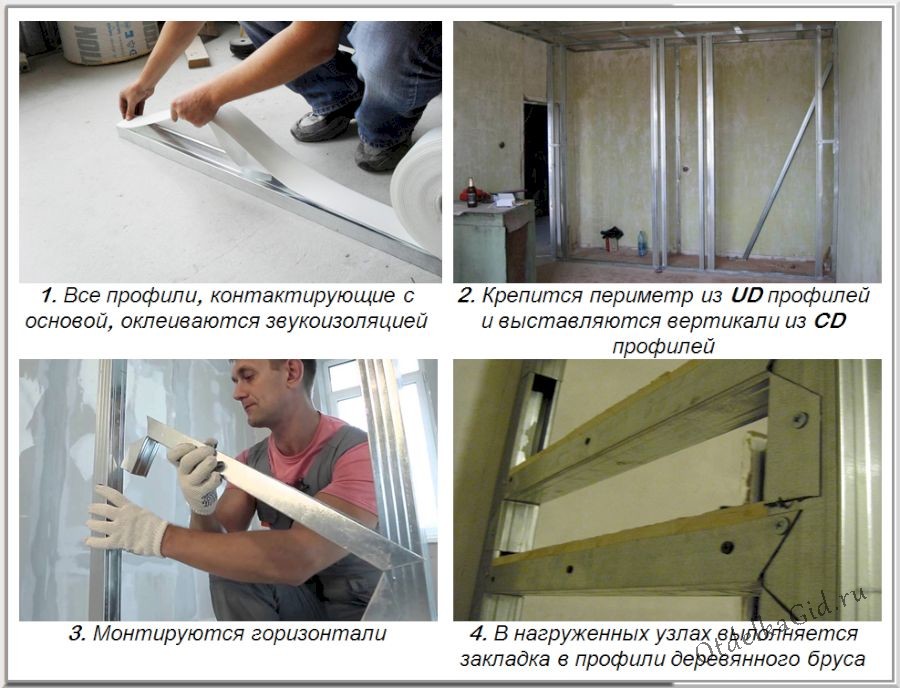 1. Все профили, контактирующие с основой, оклеиваются звукоизоляцией

2. Крепится периметр из UD профилей и выставляются вертикали из CD профилей

3. Монтируются горизонтали

4. В нагруженных узлах выполняется закладка в профили деревянного бруса

OtdelkaGid.ru