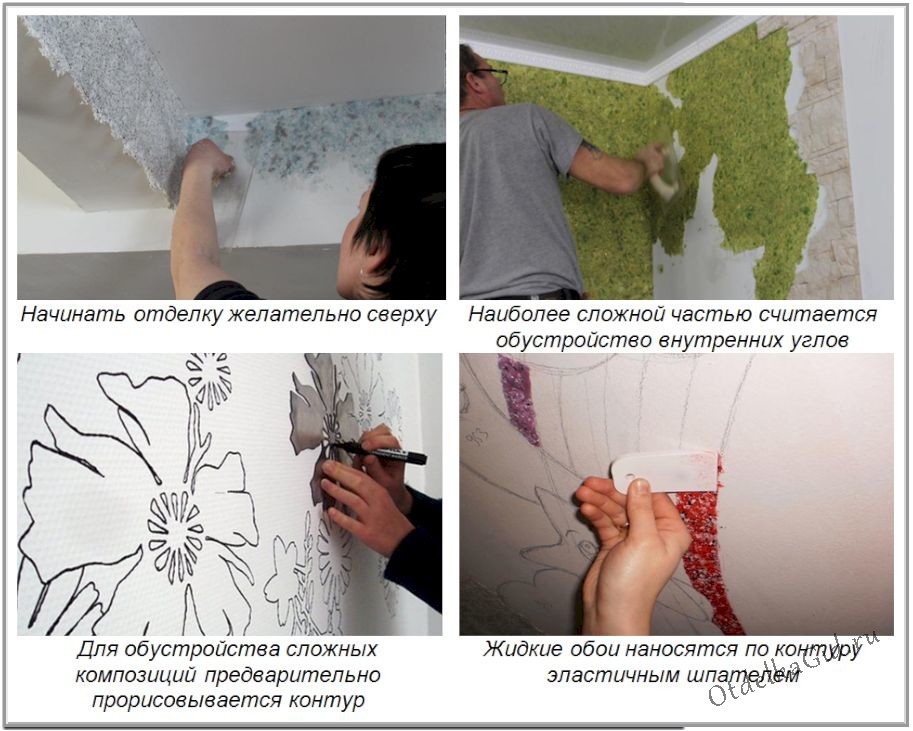 Начинать отделку желательно сверху

Наиболее сложной частью считается обустройство внутренних углов

Для обустройства сложных композиций предварительно прорисовывается контур

Жидкие обои наносятся по контуру эластичным шпателем

OtdelkaGid.ru