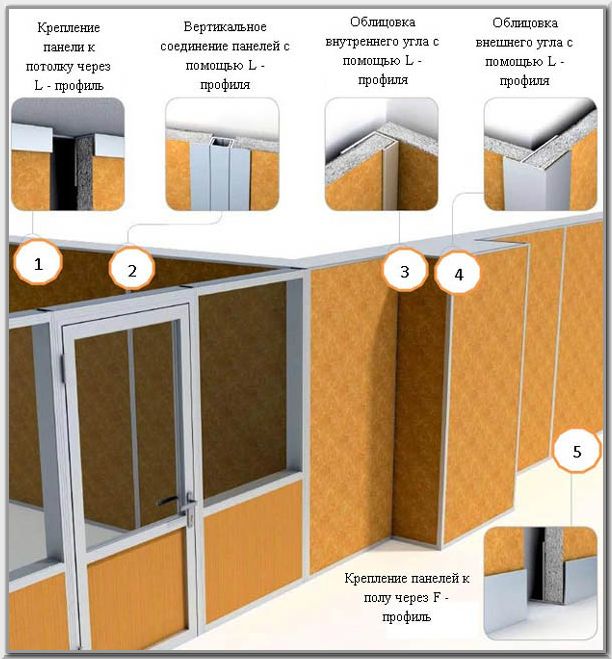 Крепление панели к потолку через L - профиль

Вертикальное соединение панелей с помощью L - профиля

Облицовка внутреннего угла с помощью L - профиля

Облицовка внешнего угла с помощью L - профиля

1

2

3

4

5

Крепление панелей к полу через F - профиль