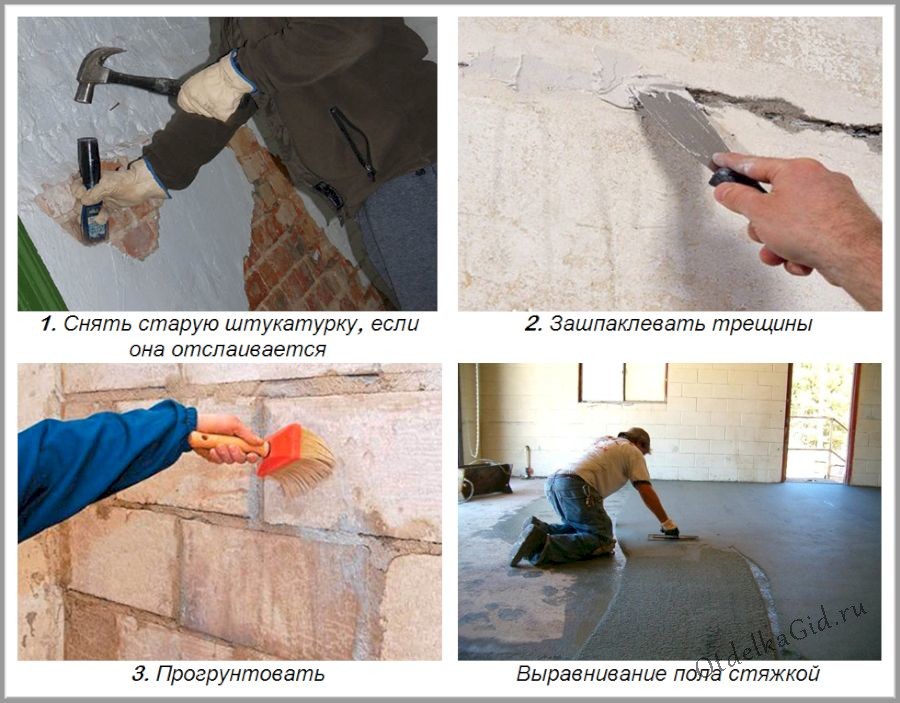 1. Снять старую штукатурку, если она отслаивается

2. Зашпаклевать трещины

3. Прогрунтовать

Выравнивание пола стяжкой

OtdelkaGid.ru