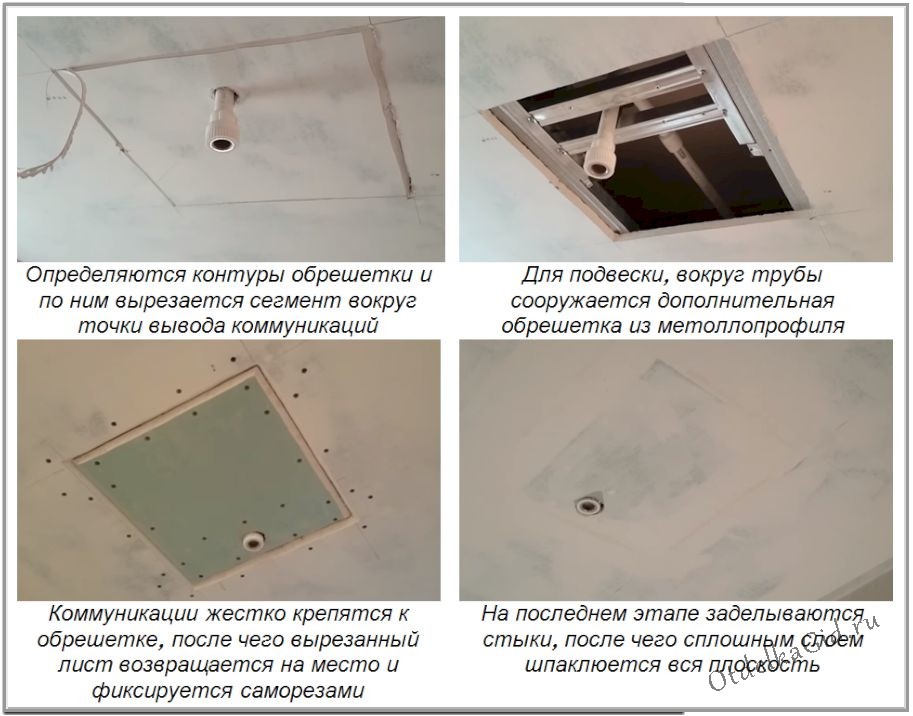 Определяются контуры обрешетки и по ним вырезается сегмент вокруг точки вывода коммуникаций

Для подвески, вокруг трубы сооружается дополнительная обрешетка из метоллопрофиля

Коммуникации жестко крепятся к обрешетке, после чего вырезанный лист возвращается на место и фиксируется саморезами

На последнем этапе заделываются стыки, после чего сплошным слоем шпаклюется вся плоскость

OtdelkaGid.ru