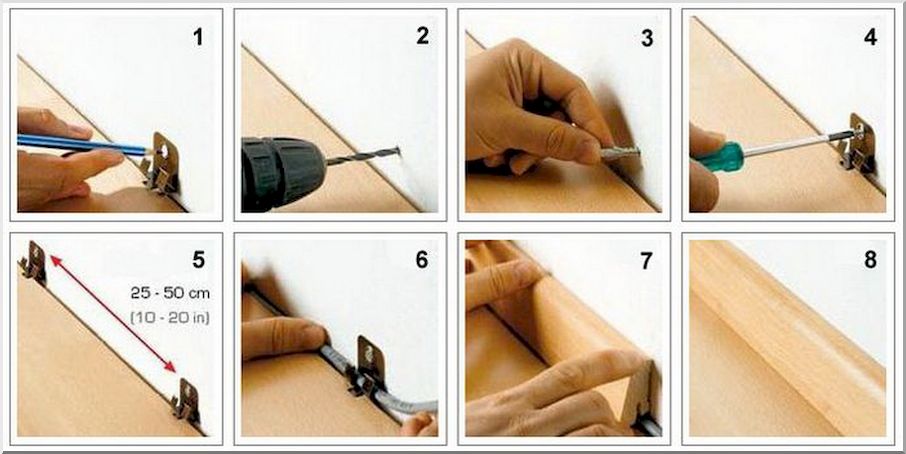 1

2

3

4

5

25 - 50 cm
(10 - 20 in)

6

7

8