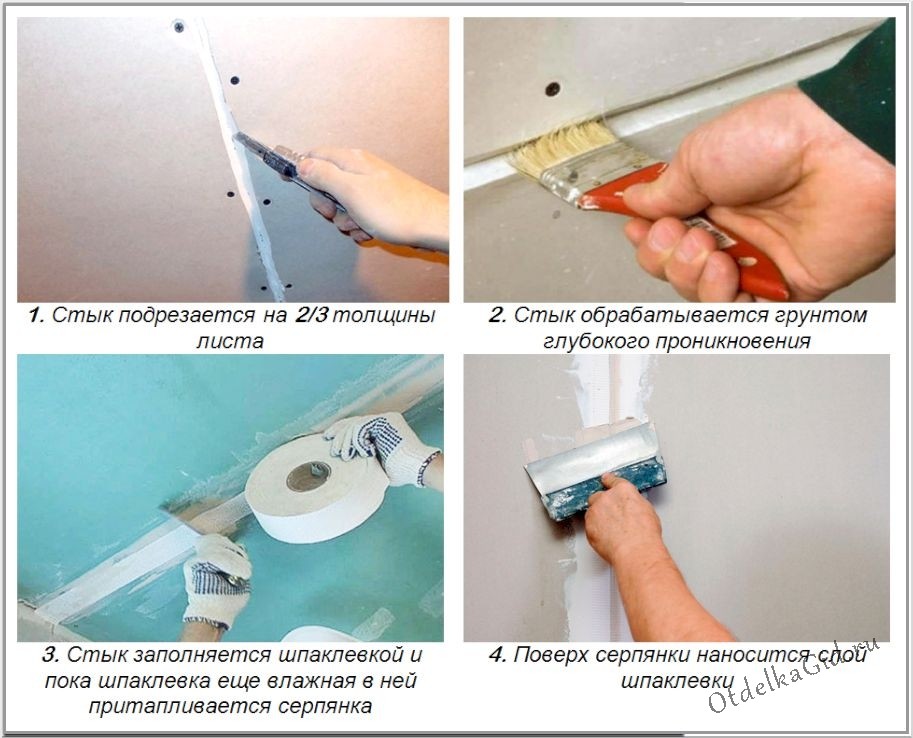 1. Стык подрезается на 2/3 толщины листа

2. Стык обрабатывается грунтом глубокого проникновения

3. Стык заполняется шпаклевкой и пока шпаклевка еще влажная в ней притапливается серпянка

4. Поверх серпянки наносится слой шпаклевки

OtdelkaGid.ru