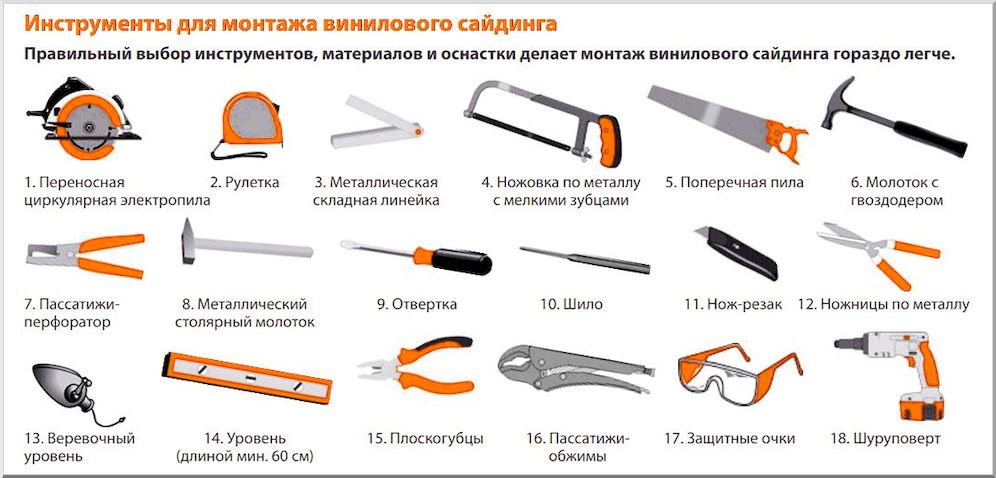 Инструменты для монтажа винилового сайдинга

Правильный выбор инструментов, материалов и оснастки делает монтаж винилового сайдинга гораздо легче.

1. Переносная циркулярная электропила

2. Рулетка

3. Металлическая складная линейка

4. Ножовка по металлу с мелкими зубцами

5. Поперечная пила

6. Молоток с гвоздодером

7. Пассатижи-перфоратор

8. Металлический столярный молоток

9. Отвертка

10. Шило

11. Нож-резак

12. Ножницы по металлу

13. Веревочный уровень

14. Уровень (длиной мин. 60 см)

15. Плоскогубцы

16. Пассатижи-обжимы

17. Защитные очки

18. Шуруповерт